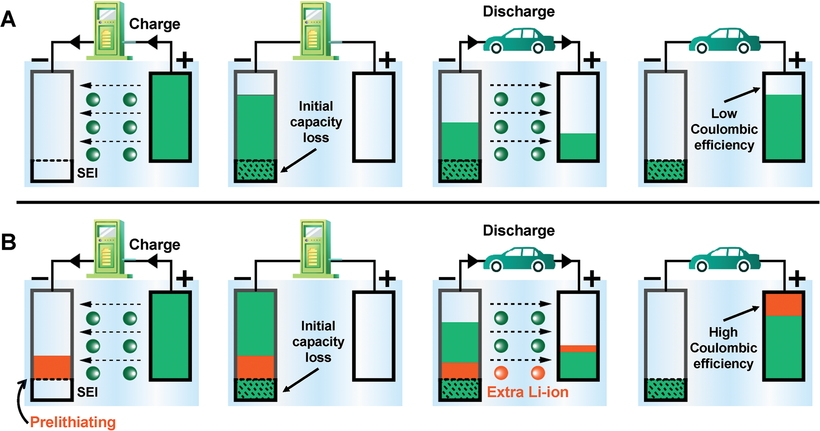 A

Charge

−

+

SEI

−

+

Initial capacity loss

Discharge

−

+

−

+

Low Coulombic efficiency

B

Charge

−

+

SEI

Prelithiating

−

+

Initial capacity loss

Discharge

−

+

Extra Li-ion

−

+

High Coulombic efficiency